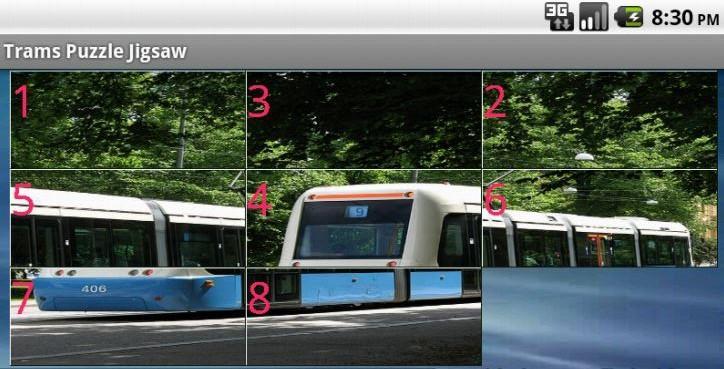 3G 8:30 PM

Trams Puzzle Jigsaw

1 3 2

5 4 9 6

7 406 8