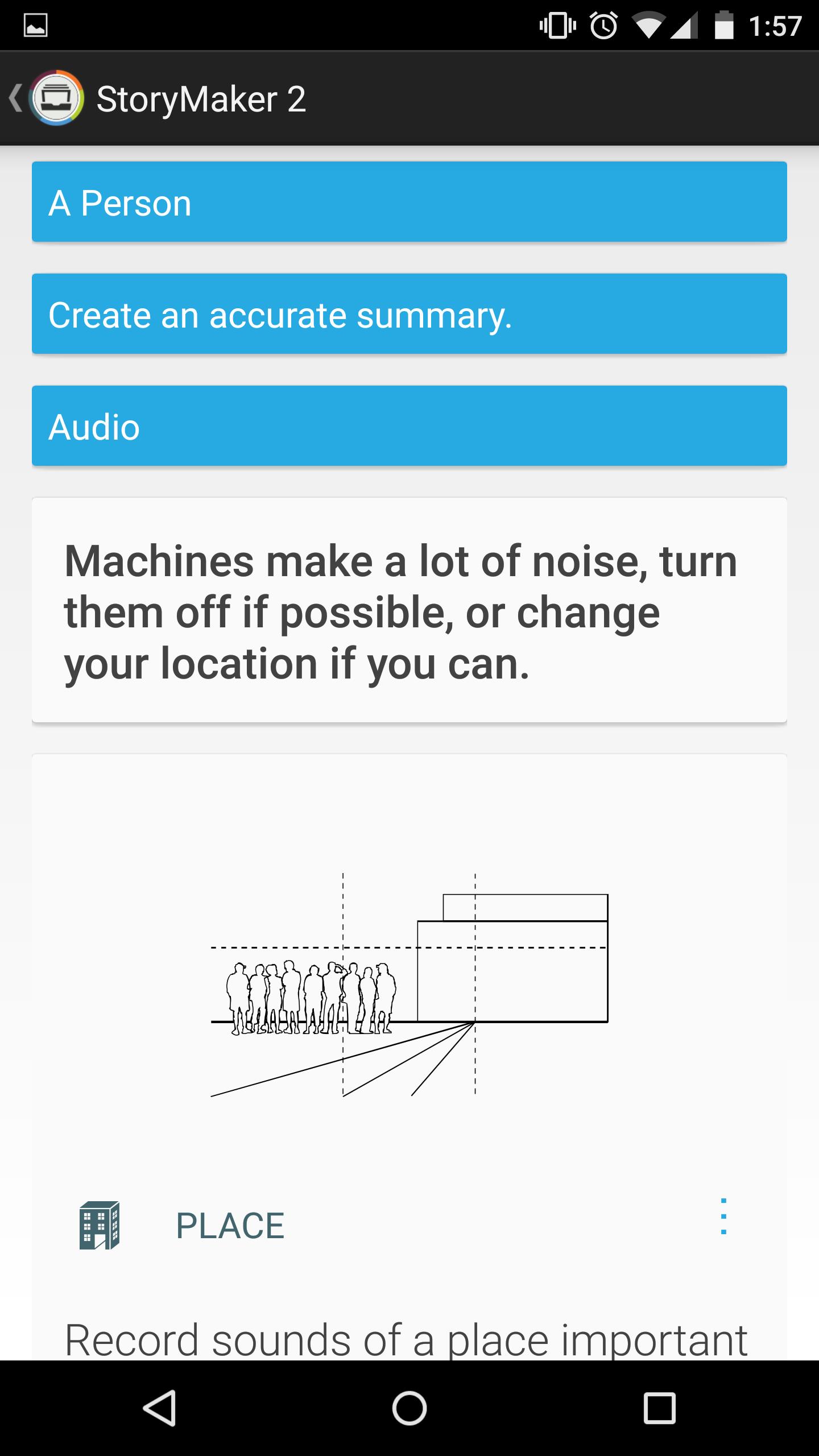 1:57

StoryMaker 2

A Person

Create an accurate summary.

Audio

Machines make a lot of noise, turn them off if possible, or change your location if you can.

PLACE

Record sounds of a place important